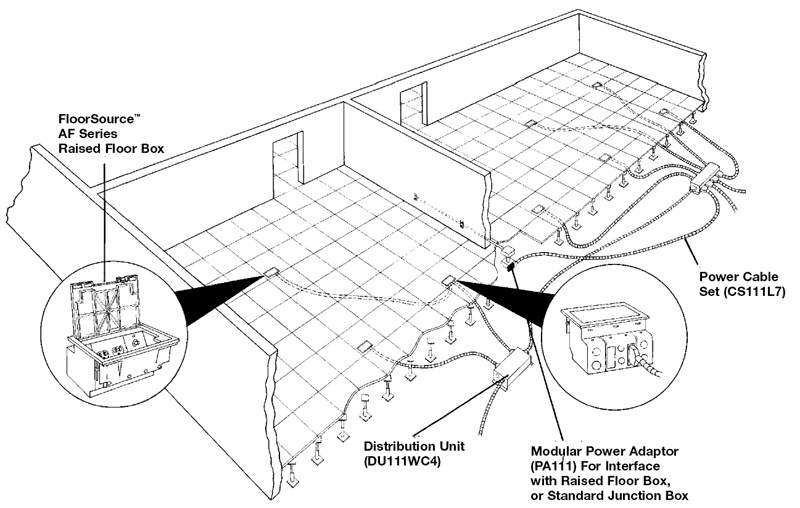 FloorSource™ AF Series Raised Floor Box

Power Cable Set (CS111L7)

Distribution Unit (DU111WC4)

Modular Power Adaptor (PA111) For Interface with Raised Floor Box, or Standard Junction Box