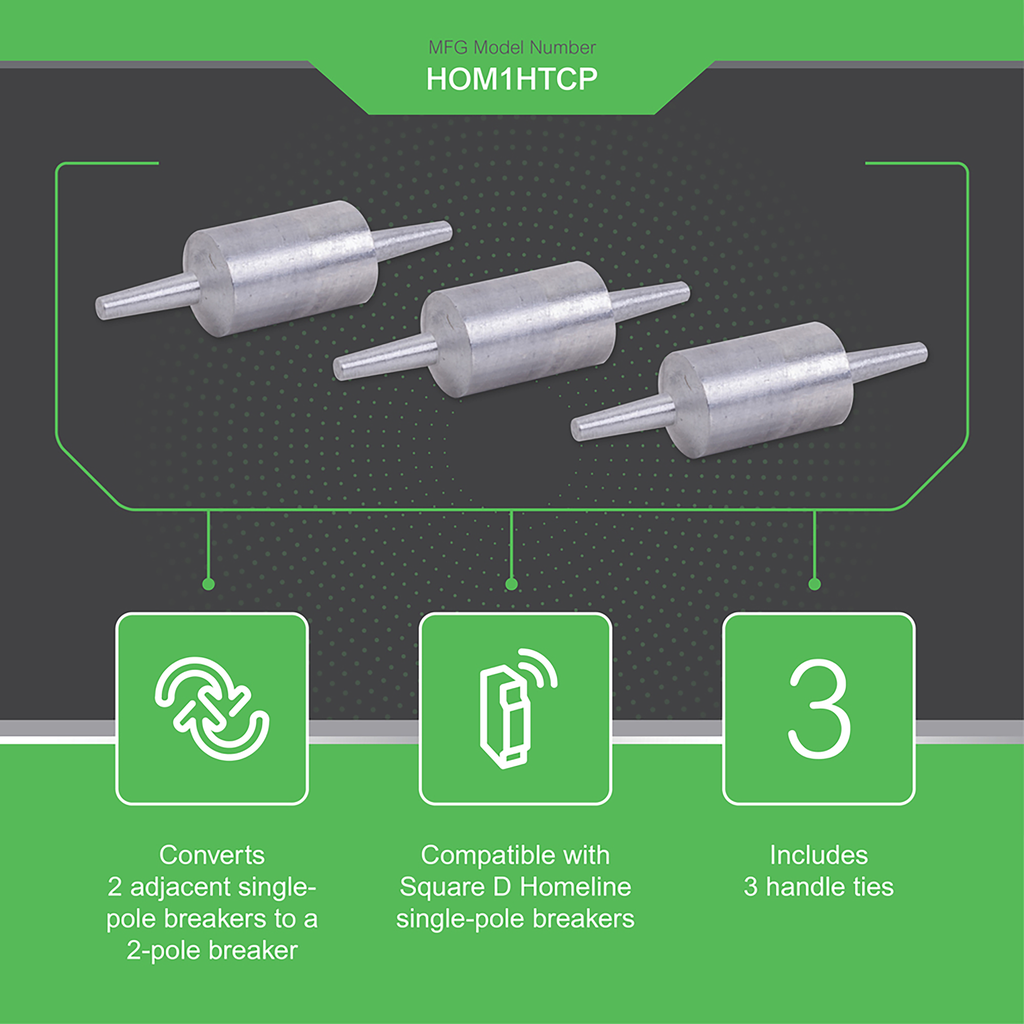 MFG Model Number
HOM1HTCP

3

Converts 2 adjacent single-pole breakers to a 2-pole breaker

Compatible with Square D Homeline single-pole breakers

Includes 3 handle ties